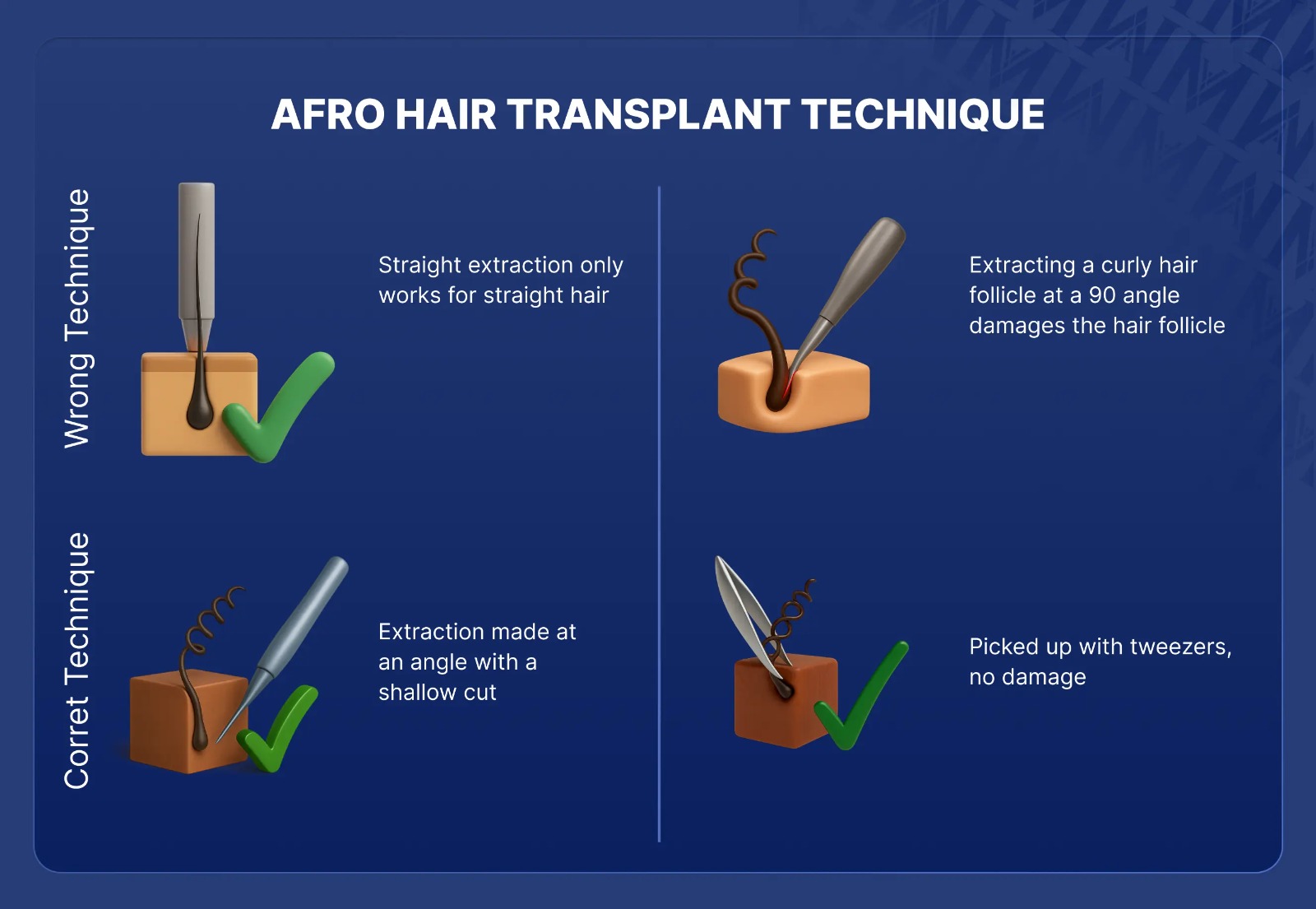 AFRO HAIR TRANSPLANT TECHNIQUE

Wrong Technique

Straight extraction only works for straight hair

Extracting a curly hair follicle at a 90 angle damages the hair follicle

Corret Technique

Extraction made at an angle with a shallow cut

Picked up with tweezers, no damage